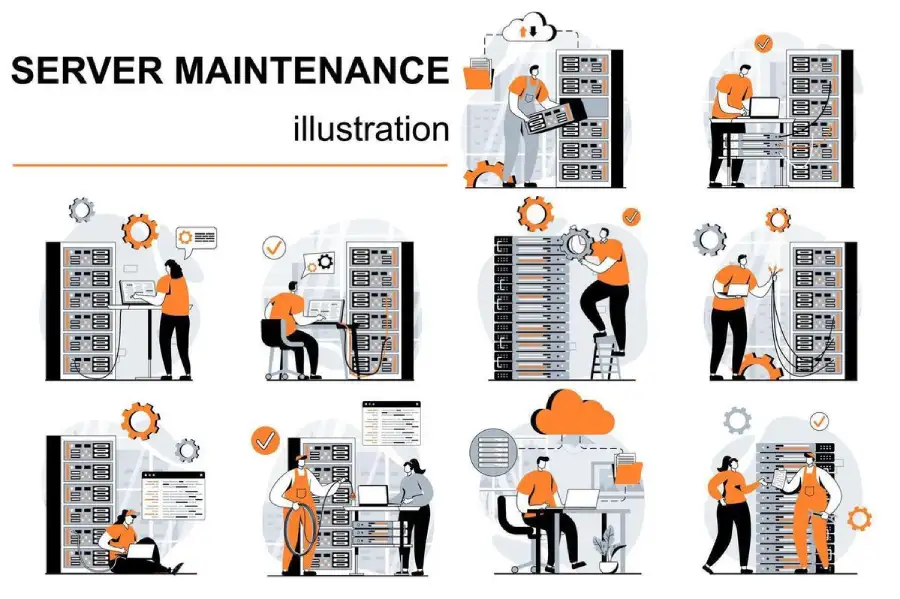 SERVER MAINTENANCE

illustration