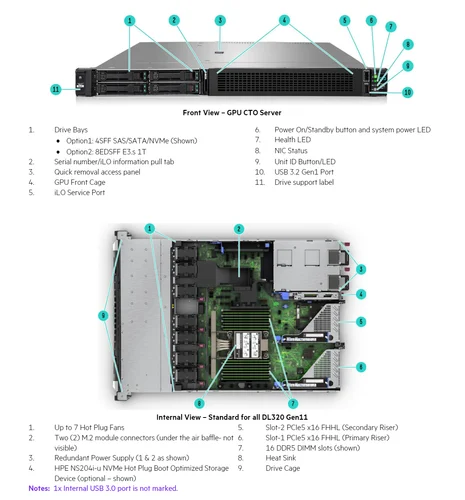 1 2 3 4 5 6 7 8 9 10 11

Front View – GPU CTO Server

1. Drive Bays
• Option1: 4SFF SAS/SATA/NVMe (Shown)
• Option2: 8EDSFF E3.s 1T
2. Serial number/iLO information pull tab
3. Quick removal access panel
4. GPU Front Cage
5. iLO Service Port

6. Power On/Standby button and system power LED
7. Health LED
8. NIC Status
9. Unit ID Button/LED
10. USB 3.2 Gen1 Port
11. Drive support label

1 2 3 4 5 6 7 8 9

Internal View – Standard for all DL320 Gen11

1. Up to 7 Hot Plug Fans
2. Two (2) M.2 module connectors (under the air baffle- not visible)
3. Redundant Power Supply (1 & 2 as shown)
4. HPE NS204i-u NVMe Hot Plug Boot Optimized Storage Device (optional – shown)

5. Slot-2 PCIe5 x16 FHHL (Secondary Riser)
6. Slot-1 PCIe5 x16 FHHL (Primary Riser)
7. 16 DDR5 DIMM slots (shown)
8. Heat Sink
9. Drive Cage

Notes: 1x Internal USB 3.0 port is not marked.