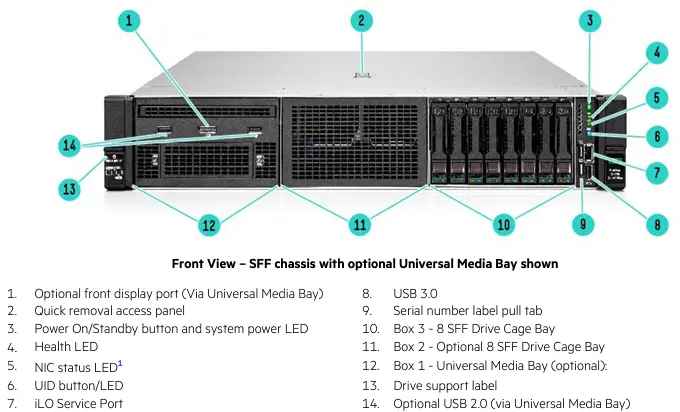 1
2
3
4
5
6
7
8
9
10
11
12
13
14

Front View – SFF chassis with optional Universal Media Bay shown

1. Optional front display port (Via Universal Media Bay)
2. Quick removal access panel
3. Power On/Standby button and system power LED
4. Health LED
5. NIC status LED$^1$
6. UID button/LED
7. iLO Service Port

8. USB 3.0
9. Serial number label pull tab
10. Box 3 - 8 SFF Drive Cage Bay
11. Box 2 - Optional 8 SFF Drive Cage Bay
12. Box 1 - Universal Media Bay (optional):
13. Drive support label
14. Optional USB 2.0 (via Universal Media Bay)