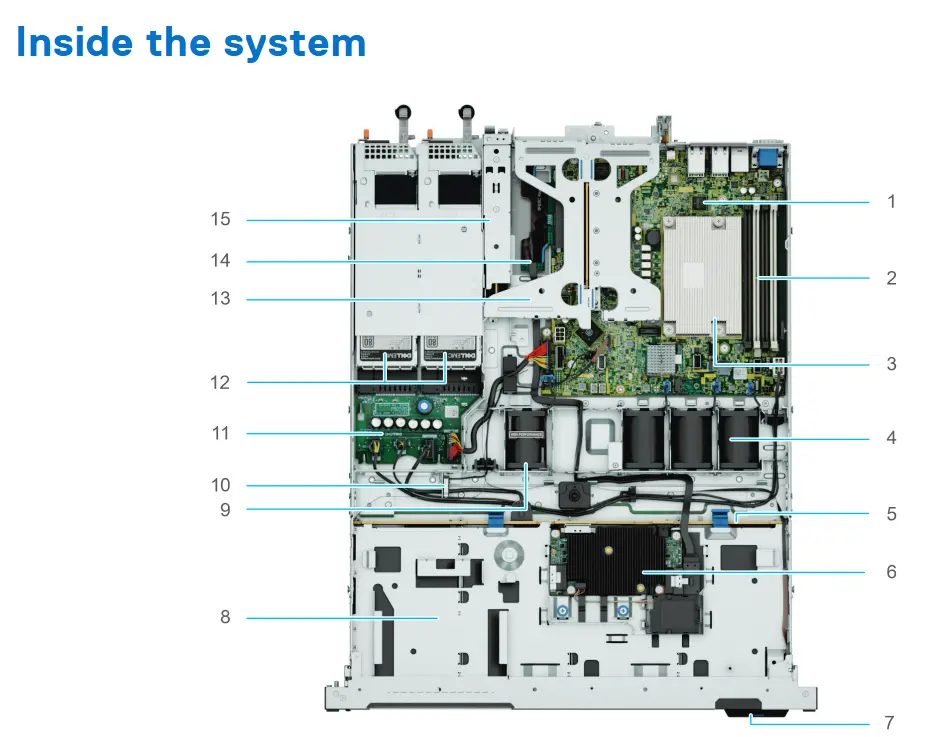 Inside the system

15
14
13
12
11
10
9
8
1
2
3
4
5
6
7