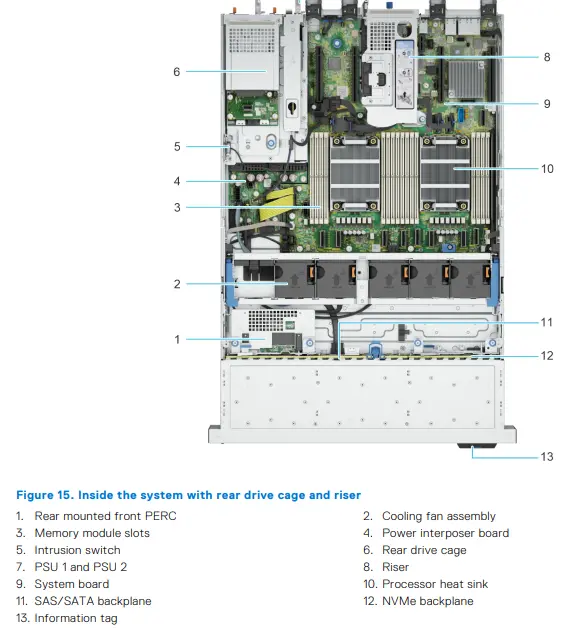 6

5

4

3

2

1

8

9

10

11

12

13

Figure 15. Inside the system with rear drive cage and riser

1. Rear mounted front PERC
2. Cooling fan assembly
3. Memory module slots
4. Power interposer board
5. Intrusion switch
6. Rear drive cage
7. PSU 1 and PSU 2
8. Riser
9. System board
10. Processor heat sink
11. SAS/SATA backplane
12. NVMe backplane
13. Information tag