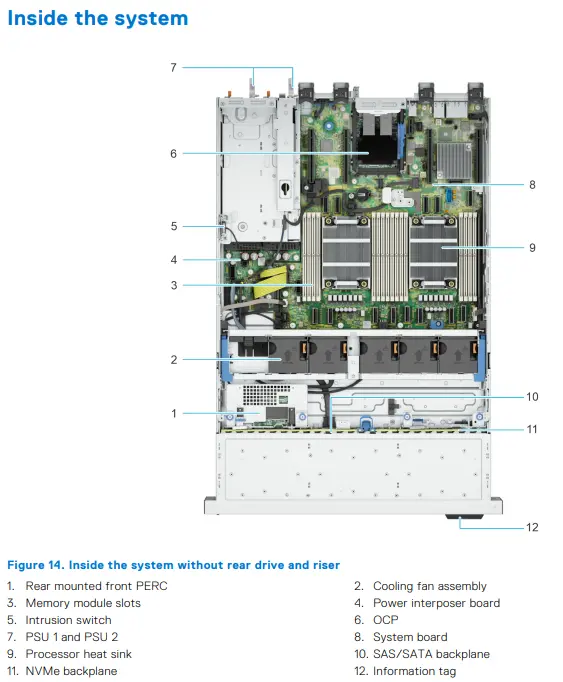 Inside the system

7
6
8
5
9
4
3
2
10
1
11
12

Figure 14. Inside the system without rear drive and riser

1. Rear mounted front PERC
2. Cooling fan assembly
3. Memory module slots
4. Power interposer board
5. Intrusion switch
6. OCP
7. PSU 1 and PSU 2
8. System board
9. Processor heat sink
10. SAS/SATA backplane
11. NVMe backplane
12. Information tag